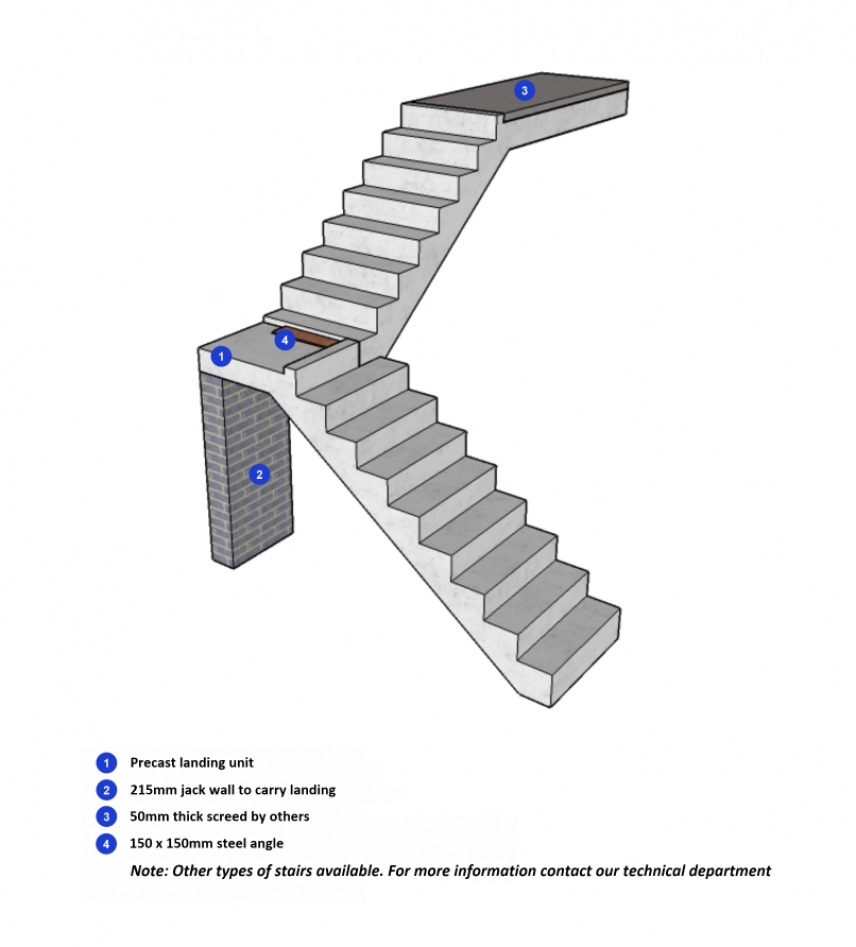 3

4

1

2

1 Precast landing unit

2 215mm jack wall to carry landing

3 50mm thick screed by others

4 150 x 150mm steel angle

Note: Other types of stairs available. For more information contact our technical department